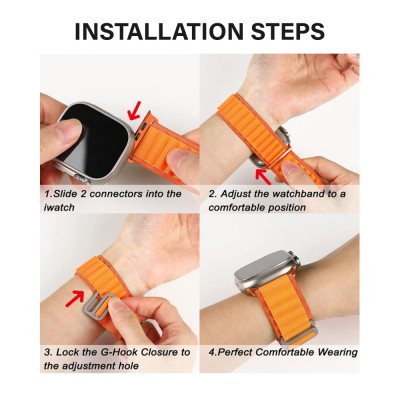 INSTALLATION STEPS

1.Slide 2 connectors into the iwatch

2. Adjust the watchband to a comfortable position

3. Lock the G-Hook Closure to the adjustment hole

4.Perfect Comfortable Wearing