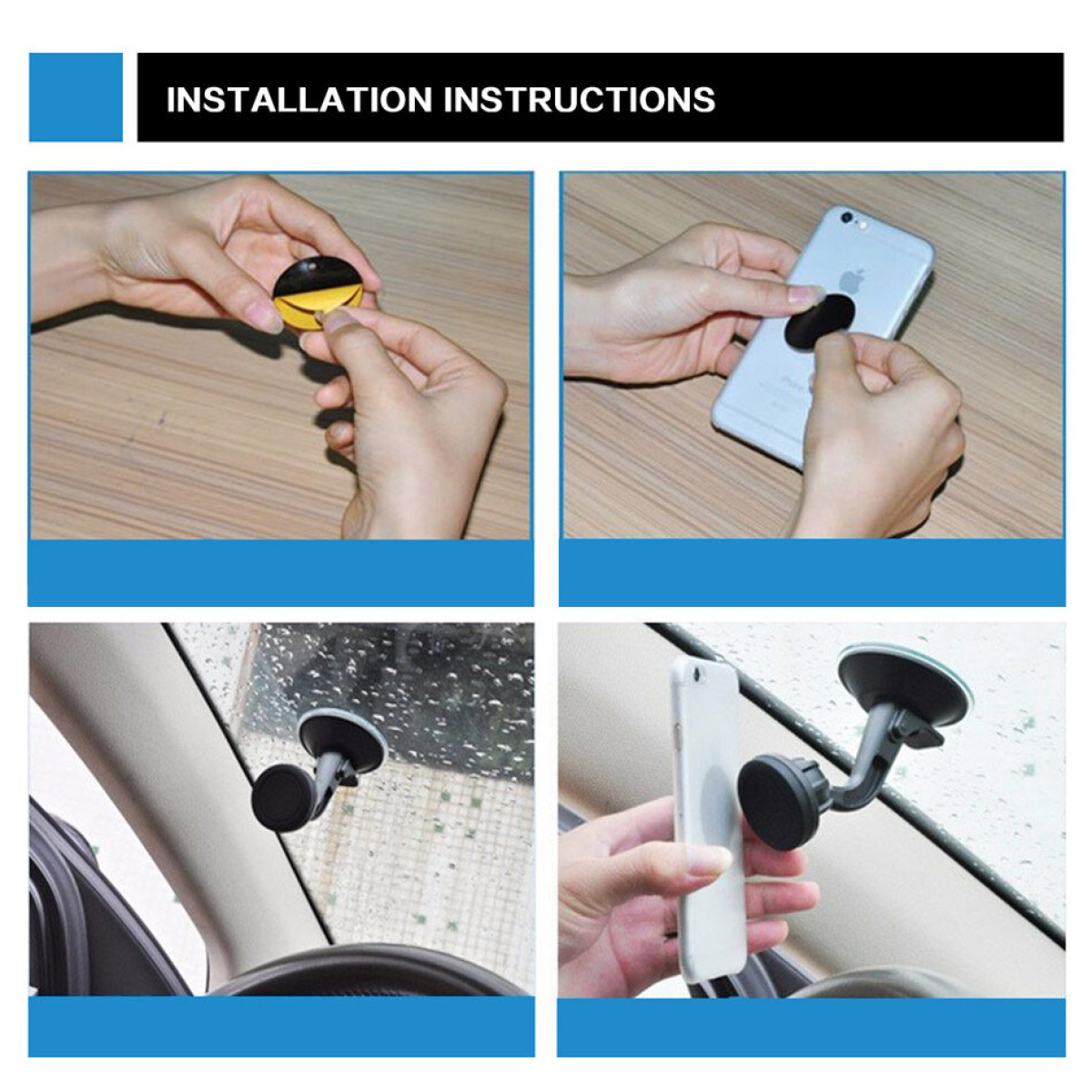 INSTALLATION INSTRUCTIONS