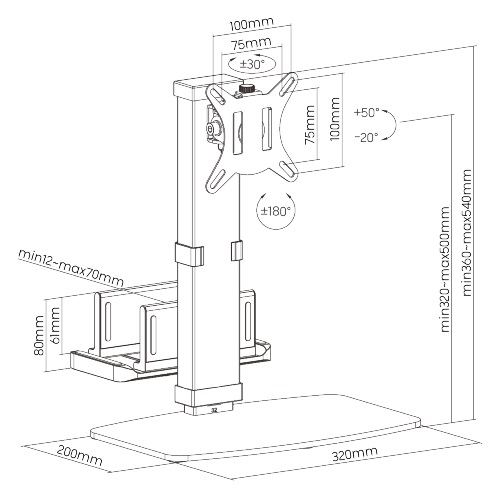 100mm
75mm
±30°
75mm
100mm
+50°
-20°
±180°
min12~max70mm
80mm
61mm
min320~max500mm
min360~max540mm
200mm
320mm