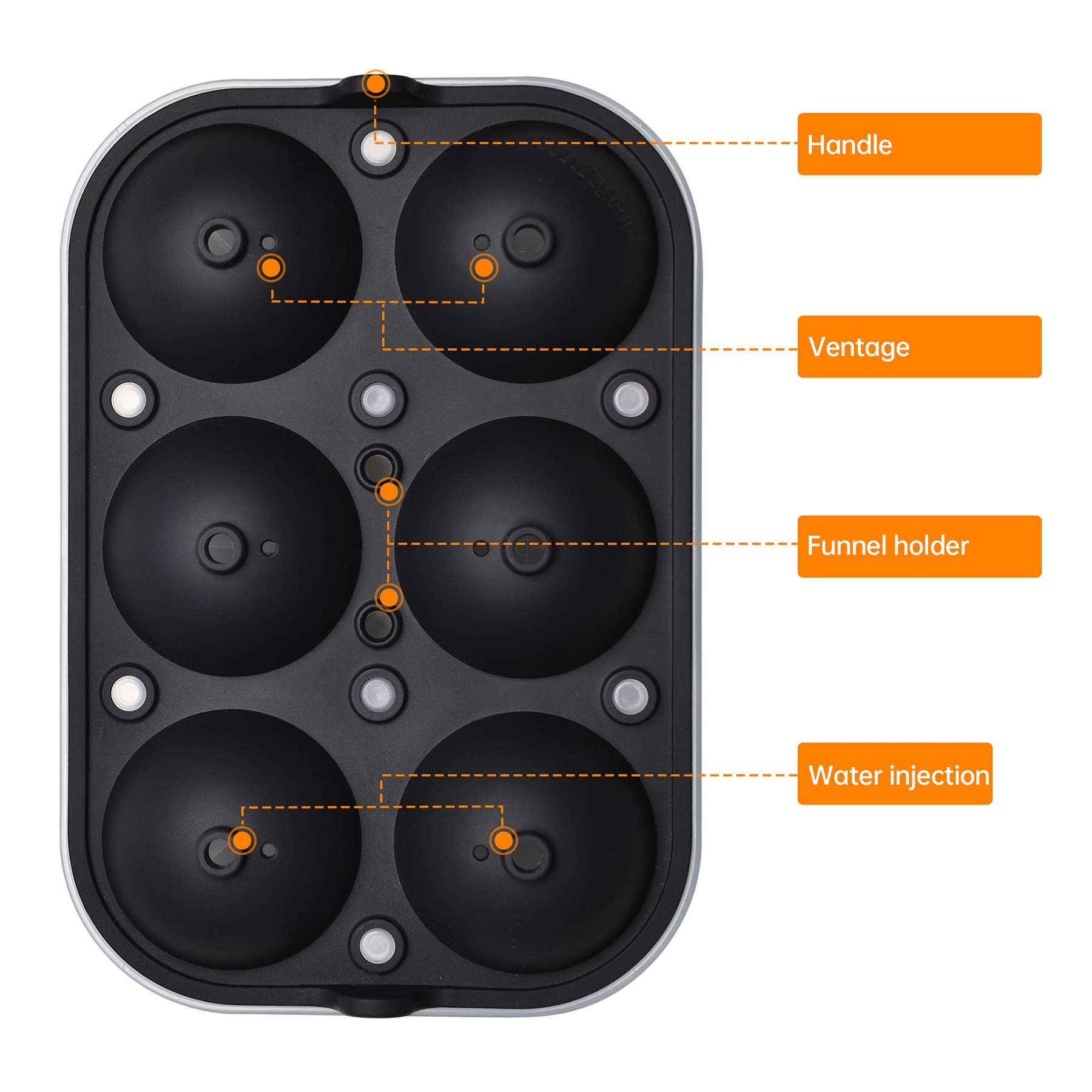 Handle

Ventage

Funnel holder

Water injection